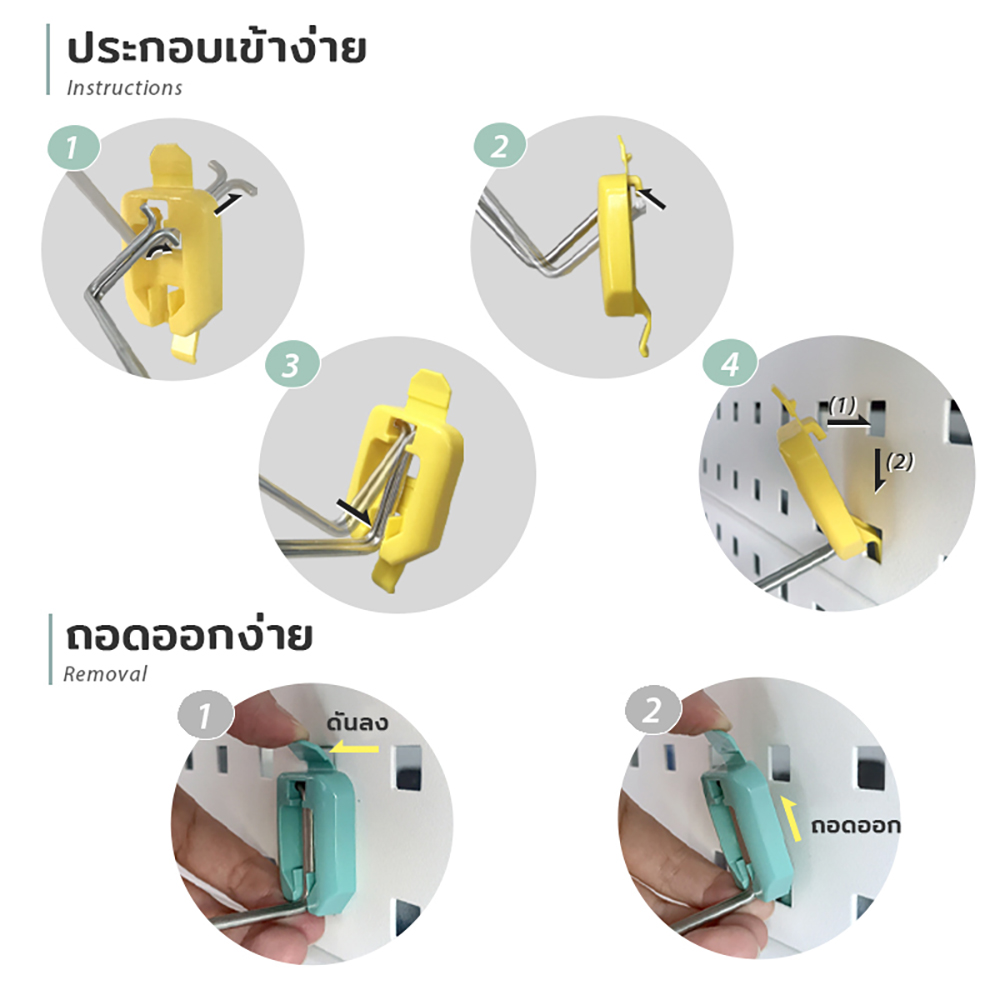 ประกอบเข้าง่าย
Instructions

1

2

3

4
(1)
(2)

ถอดออกง่าย
Removal

1
ดันลง

2
ถอดออก